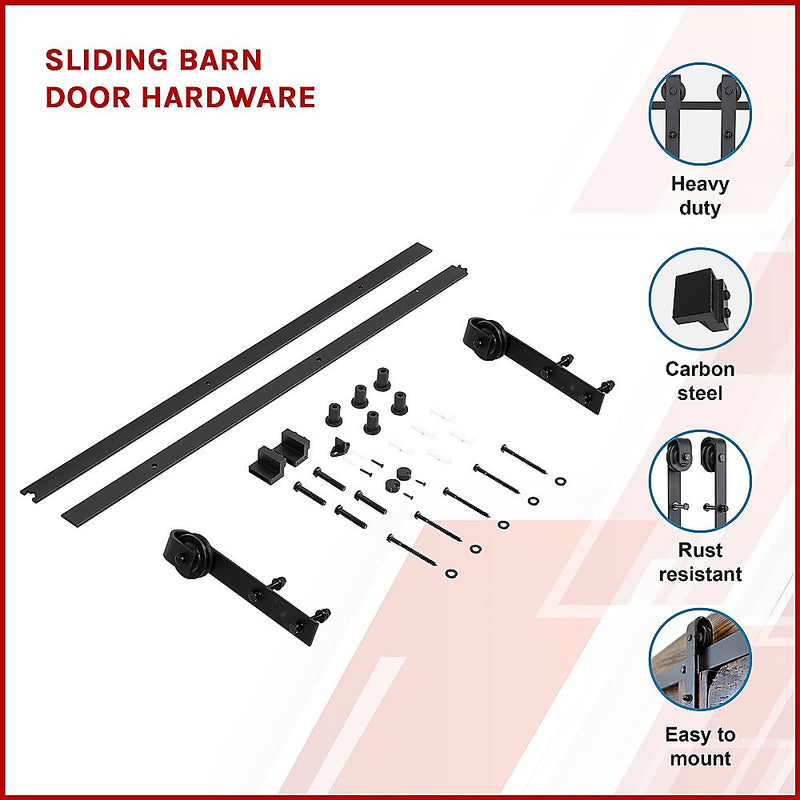 SLIDING BARN DOOR HARDWARE

Heavy duty

Carbon steel

Rust resistant

Easy to mount