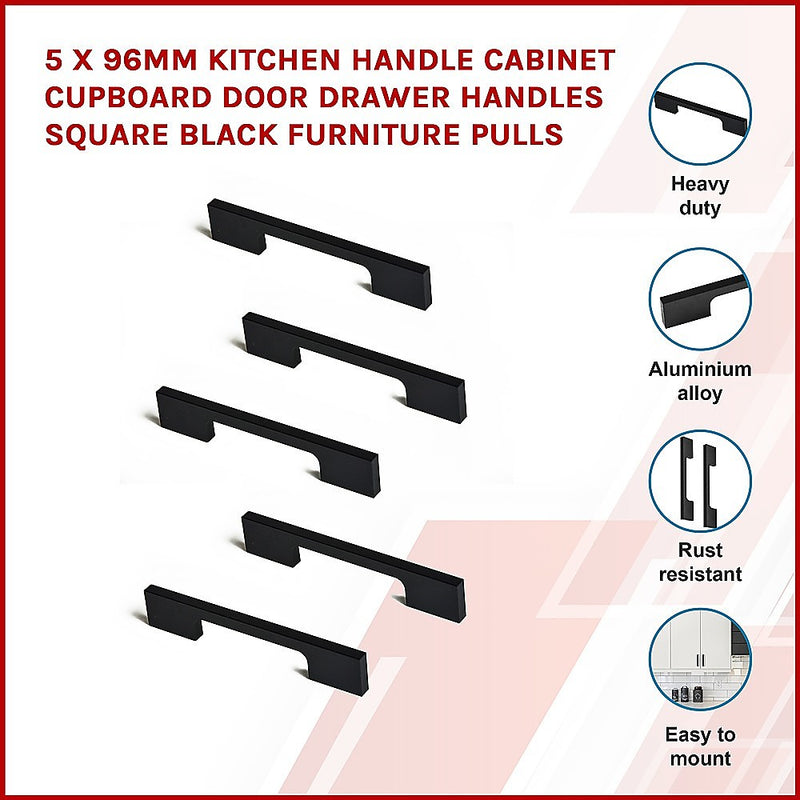 5 X 96MM KITCHEN HANDLE CABINET CUPBOARD DOOR DRAWER HANDLES SQUARE BLACK FURNITURE PULLS

Heavy duty

Aluminium alloy

Rust resistant

Easy to mount