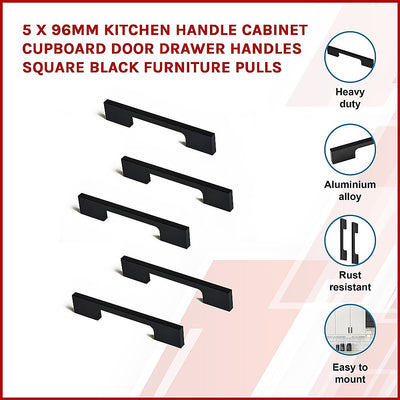 5 X 96MM KITCHEN HANDLE CABINET CUPBOARD DOOR DRAWER HANDLES SQUARE BLACK FURNITURE PULLS

Heavy duty

Aluminium alloy

Rust resistant

Easy to mount