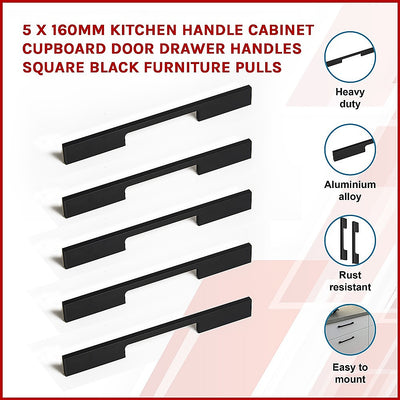 5 X 160MM KITCHEN HANDLE CABINET CUPBOARD DOOR DRAWER HANDLES SQUARE BLACK FURNITURE PULLS

Heavy duty

Aluminium alloy

Rust resistant

Easy to mount