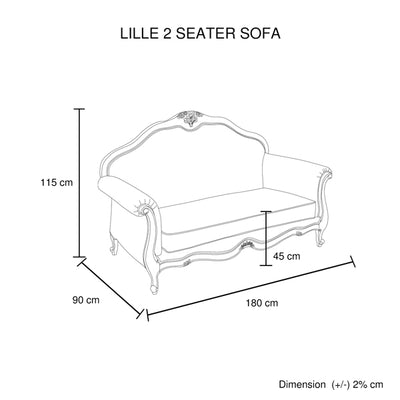 LILLE 2 SEATER SOFA

115 cm

45 cm

90 cm

180 cm

Dimension (+/-) 2% cm