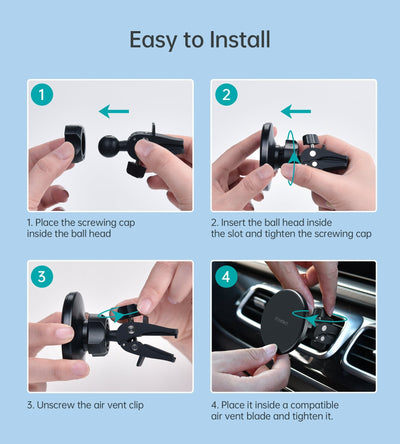 Easy to Install

1

1. Place the screwing cap inside the ball head

2

2. Insert the ball head inside the slot and tighten the screwing cap

3

3. Unscrew the air vent clip

4

4. Place it inside a compatible air vent blade and tighten it.