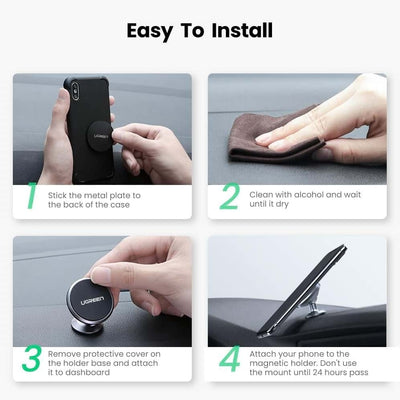 Easy To Install

UGREEN

1 Stick the metal plate to the back of the case

2 Clean with alcohol and wait until it dry

UGREEN

3 Remove protective cover on the holder base and attach it to dashboard

4 Attach your phone to the magnetic holder. Don't use the mount until 24 hours pass