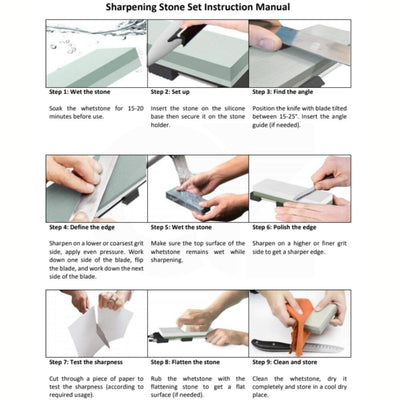 Sharpening Stone Set Instruction Manual

Step 1: Wet the stone

Soak the whetstone for 15-20 minutes before use.

Step 2: Set up

Insert the stone on the silicone base then secure it on the stone holder.

Step 3: Find the angle

Position the knife with blade tilted between 15-25°. Insert the angle guide (if needed).

Step 4: Define the edge

Sharpen on a lower or coarsest grit side, apply even pressure. Work down one side of the blade, flip the blade, and work down the next side of the blade.

Step 5: Wet the stone

Make sure the top surface of the whetstone remains wet while sharpening.

Step 6: Polish the edge

Sharpen on a higher or finer grit side to get a sharper edge.

Step 7: Test the sharpness

Cut through a piece of paper to test the sharpness (according to required usage).

Step 8: Flatten the stone

Rub the whetstone with the flattening stone to get a flat surface (if needed).

Step 9: Clean and store

Clean the whetstone, dry it completely and store in a cool dry place.