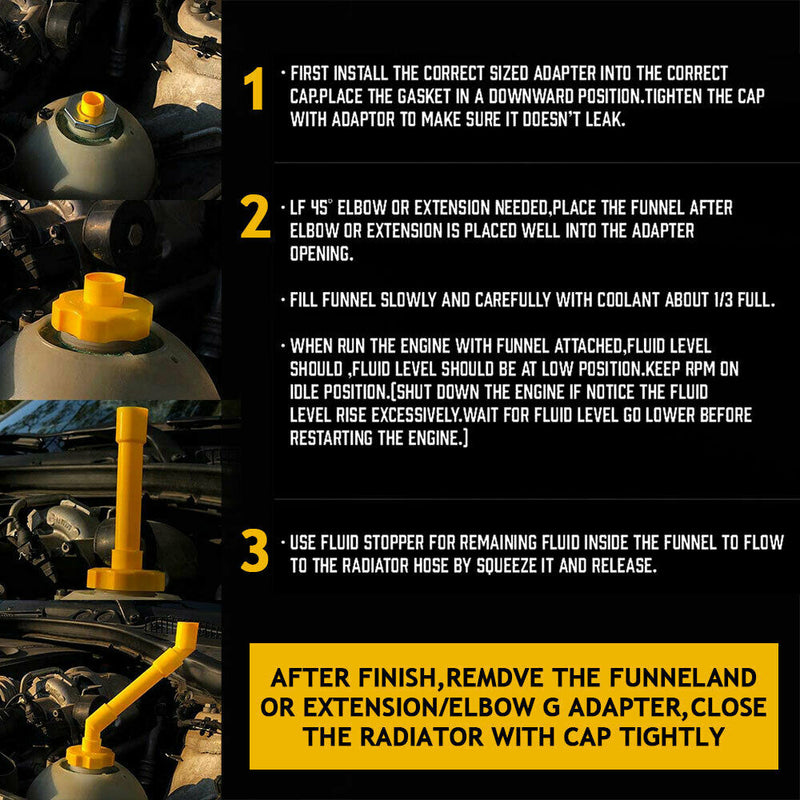 1 · FIRST INSTALL THE CORRECT SIZED ADAPTER INTO THE CORRECT CAP.PLACE THE GASKET IN A DOWNWARD POSITION.TIGHTEN THE CAP WITH ADAPTOR TO MAKE SURE IT DOESN'T LEAK.

2 · LF 45° ELBOW OR EXTENSION NEEDED,PLACE THE FUNNEL AFTER ELBOW OR EXTENSION IS PLACED WELL INTO THE ADAPTER OPENING.

· FILL FUNNEL SLOWLY AND CAREFULLY WITH COOLANT ABOUT 1/3 FULL.

· WHEN RUN THE ENGINE WITH FUNNEL ATTACHED,FLUID LEVEL SHOULD ,FLUID LEVEL SHOULD BE AT LOW POSITION.KEEP RPM ON IDLE POSITION.[SHUT DOWN THE ENGINE IF NOTICE THE FLUID LEVEL RISE EXCESSIVELY.WAIT FOR FLUID LEVEL GO LOWER BEFORE RESTARTING THE ENGINE.]

3 · USE FLUID STOPPER FOR REMAINING FLUID INSIDE THE FUNNEL TO FLOW TO THE RADIATOR HOSE BY SQUEEZE IT AND RELEASE.

AFTER FINISH,REMDVE THE FUNNELAND OR EXTENSION/ELBOW G ADAPTER,CLOSE THE RADIATOR WITH CAP TIGHTLY