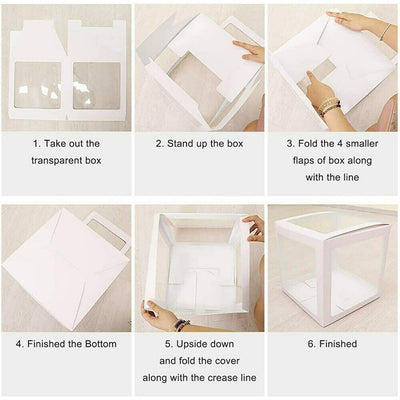 1. Take out the transparent box

2. Stand up the box

3. Fold the 4 smaller flaps of box along with the line

4. Finished the Bottom

5. Upside down and fold the cover along with the crease line

6. Finished