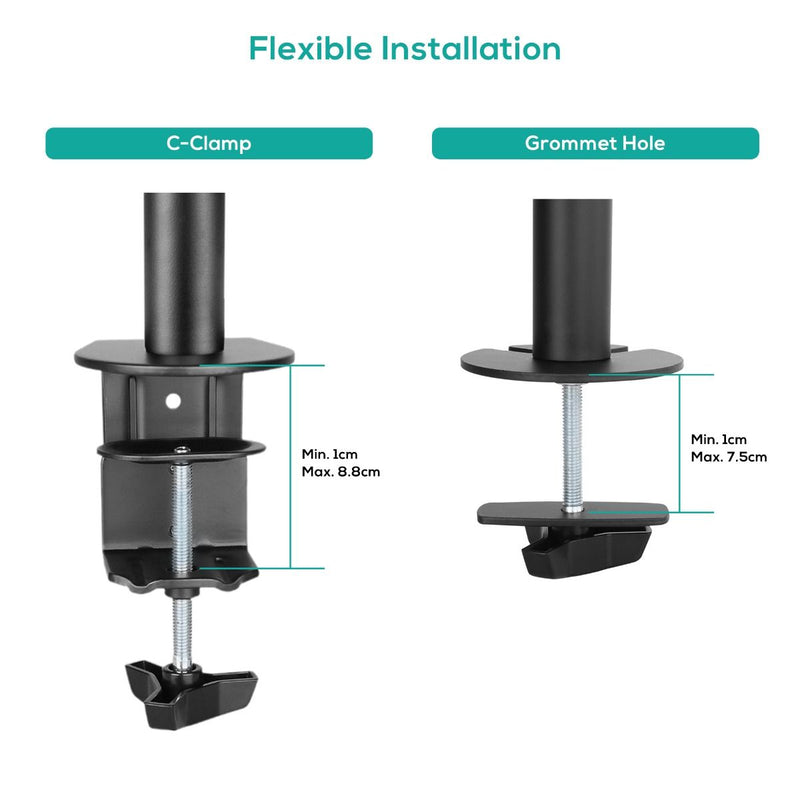 Flexible Installation

C-Clamp

Min. 1cm
Max. 8.8cm

Grommet Hole

Min. 1cm
Max. 7.5cm