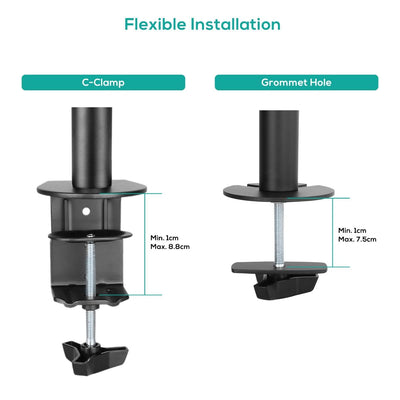 Flexible Installation

C-Clamp

Min. 1cm
Max. 8.8cm

Grommet Hole

Min. 1cm
Max. 7.5cm