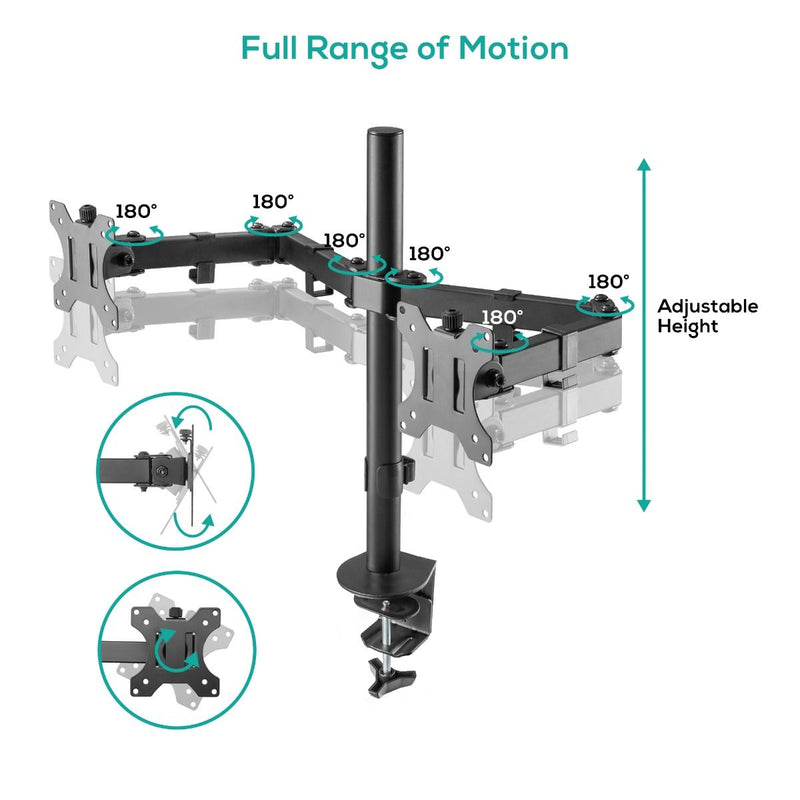 Full Range of Motion

180°

180°

180°

180°

180°

180°

Adjustable Height