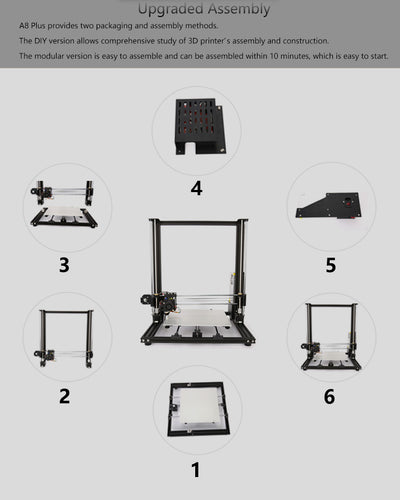 Upgraded Assembly

A8 Plus provides two packaging and assembly methods.

The DIY version allows comprehensive study of 3D printer's assembly and construction.

The modular version is easy to assemble and can be assembled within 10 minutes, which is easy to start.

4

3

5

2

6

1