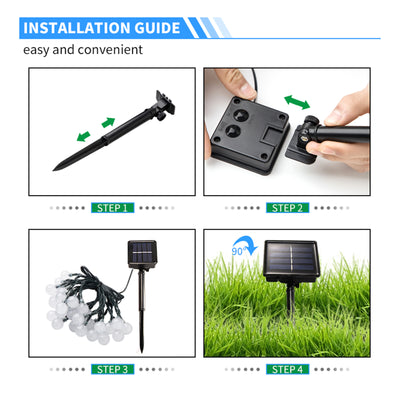 INSTALLATION GUIDE

easy and convenient

STEP 1

STEP 2

STEP 3

90°

STEP 4