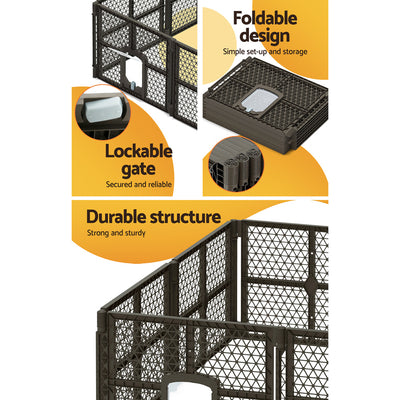 Foldable design
Simple set-up and storage

Lockable gate
Secured and reliable

Durable structure
Strong and sturdy