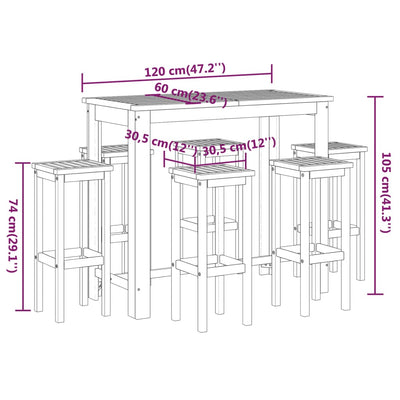 120 cm(47.2'')
60 cm(23.6'')
30,5 cm(12'')
30,5 cm(12'')
105 cm(41.3'')
74 cm(29.1'')