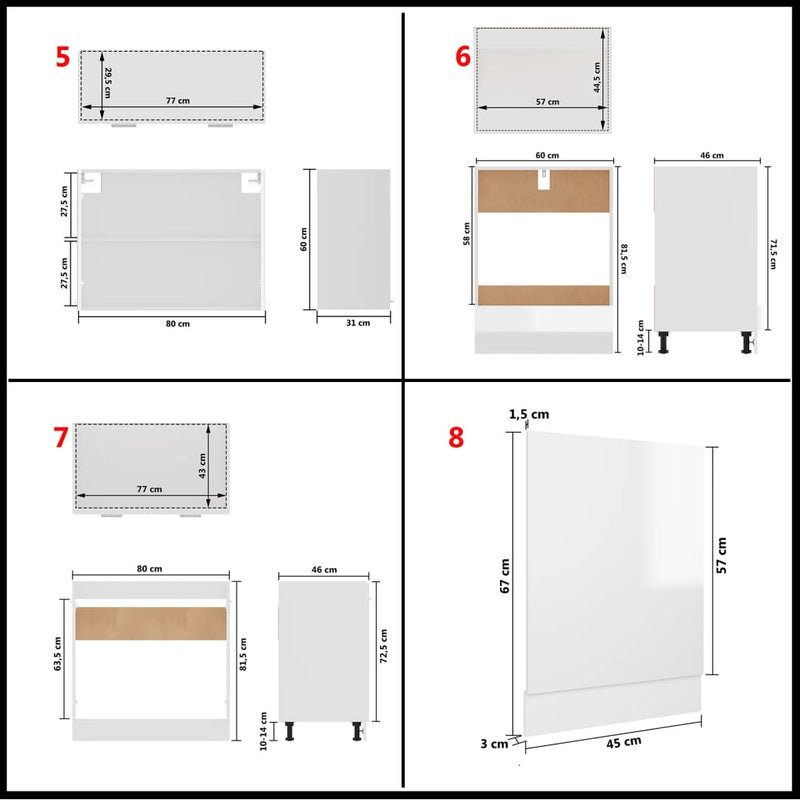 5

29,5 cm

77 cm

27,5 cm

27,5 cm

80 cm

60 cm

31 cm

6

44,5 cm

57 cm

60 cm

58 cm

81,5 cm

46 cm

71,5 cm

10-14 cm

7

43 cm

77 cm

80 cm

63,5 cm

81,5 cm

46 cm

72,5 cm

10-14 cm

8

1,5 cm

67 cm

57 cm

3 cm

45 cm