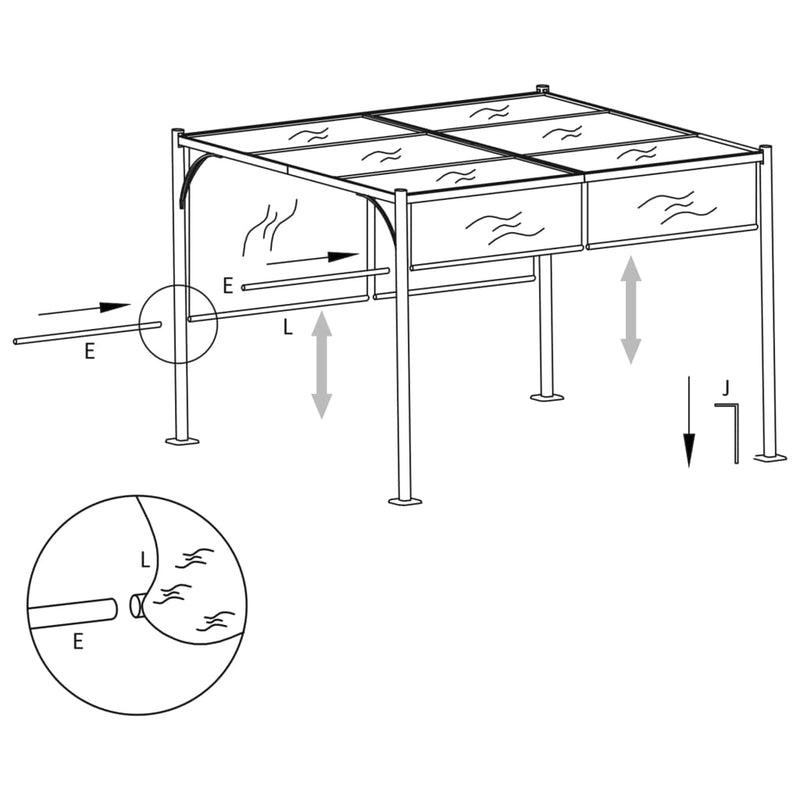 E
E
L
J
L
E