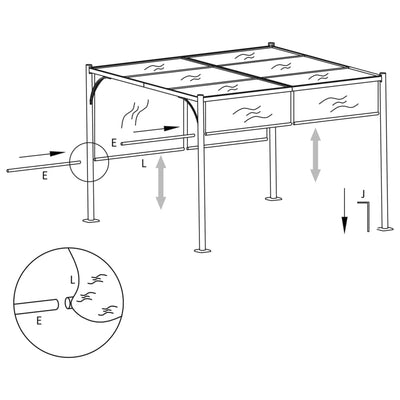 E
E
L
J
L
E