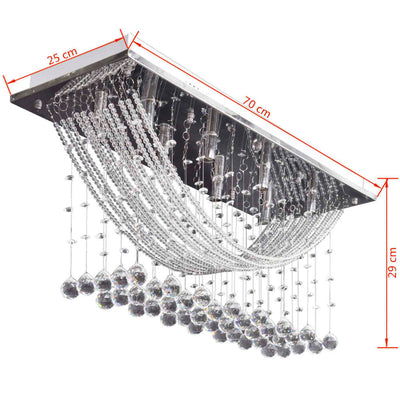 25 cm
70 cm
29 cm