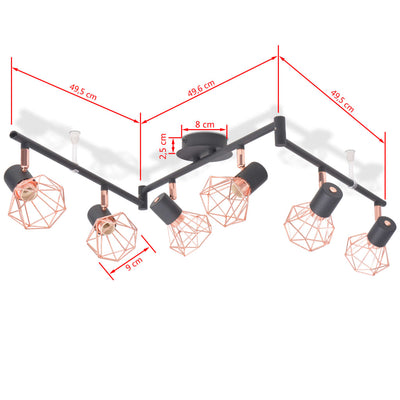 49,5 cm

49,6 cm

49,5 cm

8 cm

2,5 cm

9 cm